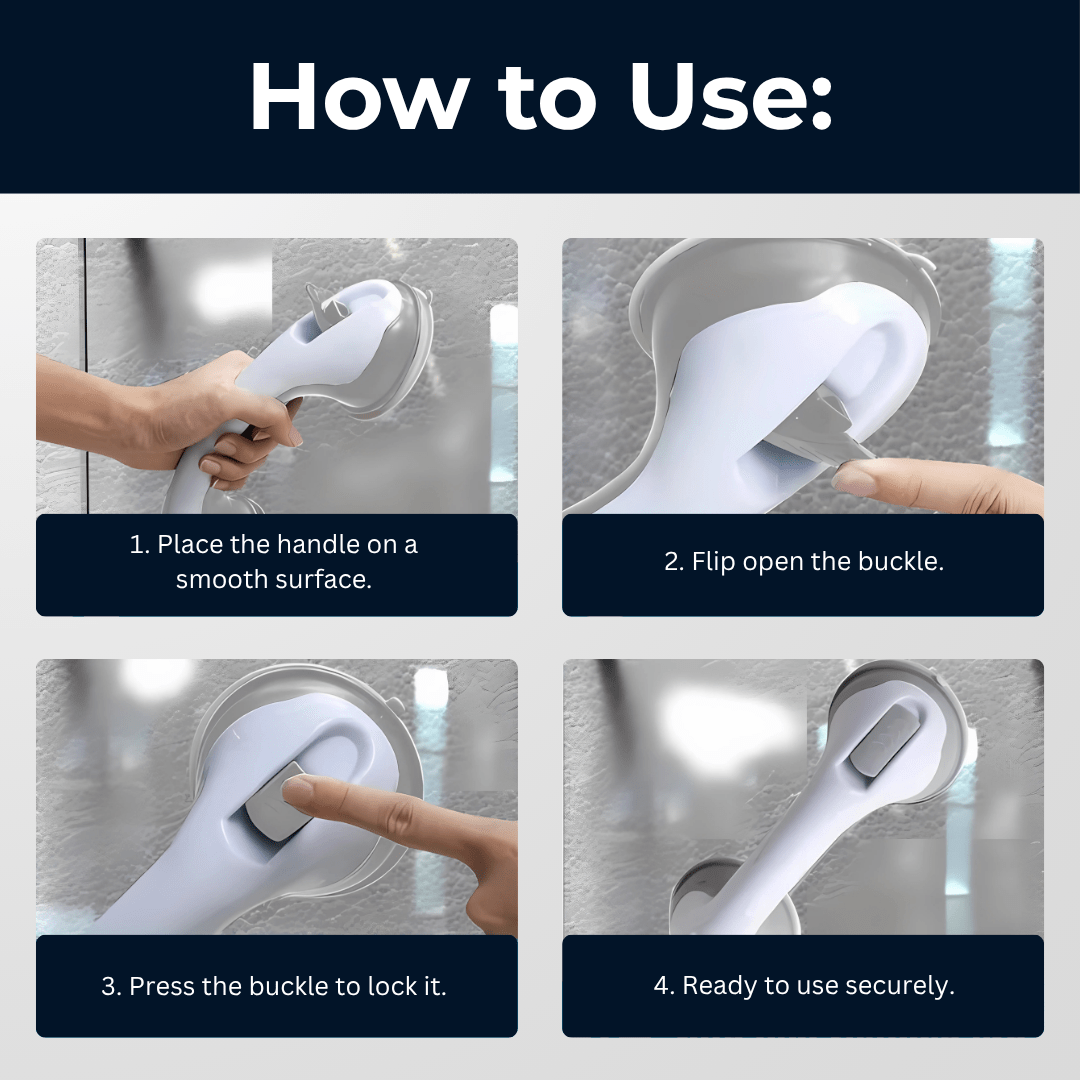 How to Use:

1. Place the handle on a smooth surface.

2. Flip open the buckle.

3. Press the buckle to lock it.

4. Ready to use securely.