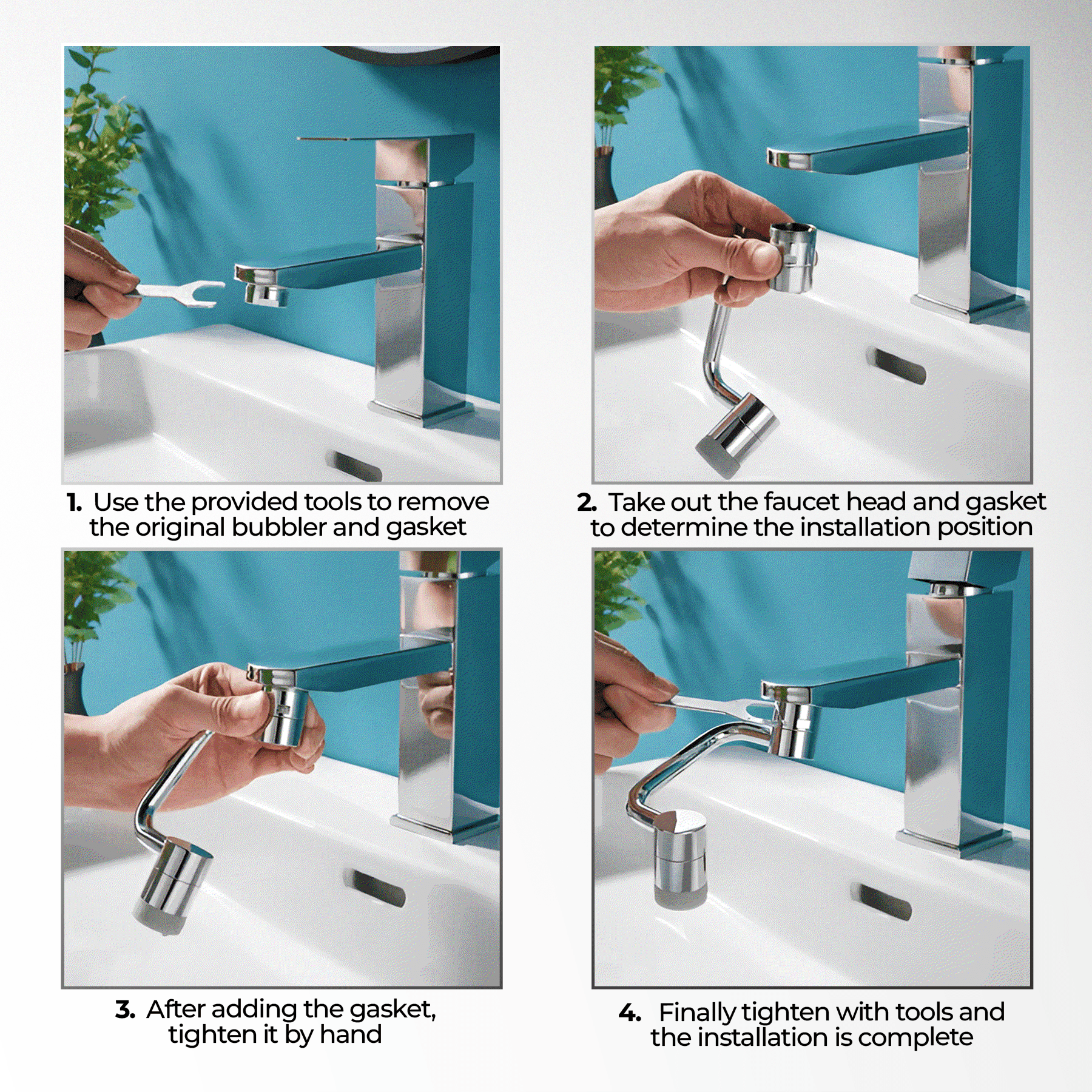 1. Use the provided tools to remove the original bubbler and gasket

2. Take out the faucet head and gasket to determine the installation position

3. After adding the gasket, tighten it by hand

4. Finally tighten with tools and the installation is complete